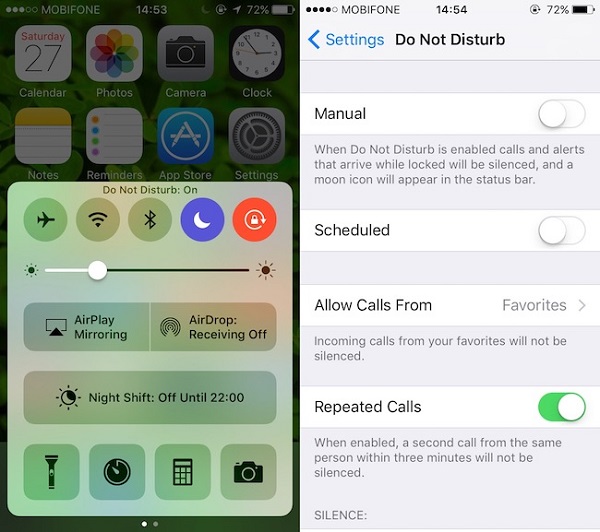 MOBIFONE 14:53 72%

Saturday 27
Calendar
Photos
Camera
Clock
Notes
Reminders
App Store
Settings

Do Not Disturb: On

AirPlay Mirroring
AirDrop: Receiving Off

Night Shift: Off Until 22:00

MOBIFONE 14:54 72%

Settings
Do Not Disturb

Manual

When Do Not Disturb is enabled calls and alerts that arrive while locked will be silenced, and a moon icon will appear in the status bar.

Scheduled

Allow Calls From
Favorites

Incoming calls from your favorites will not be silenced.

Repeated Calls

When enabled, a second call from the same person within three minutes will not be silenced.

SILENCE: